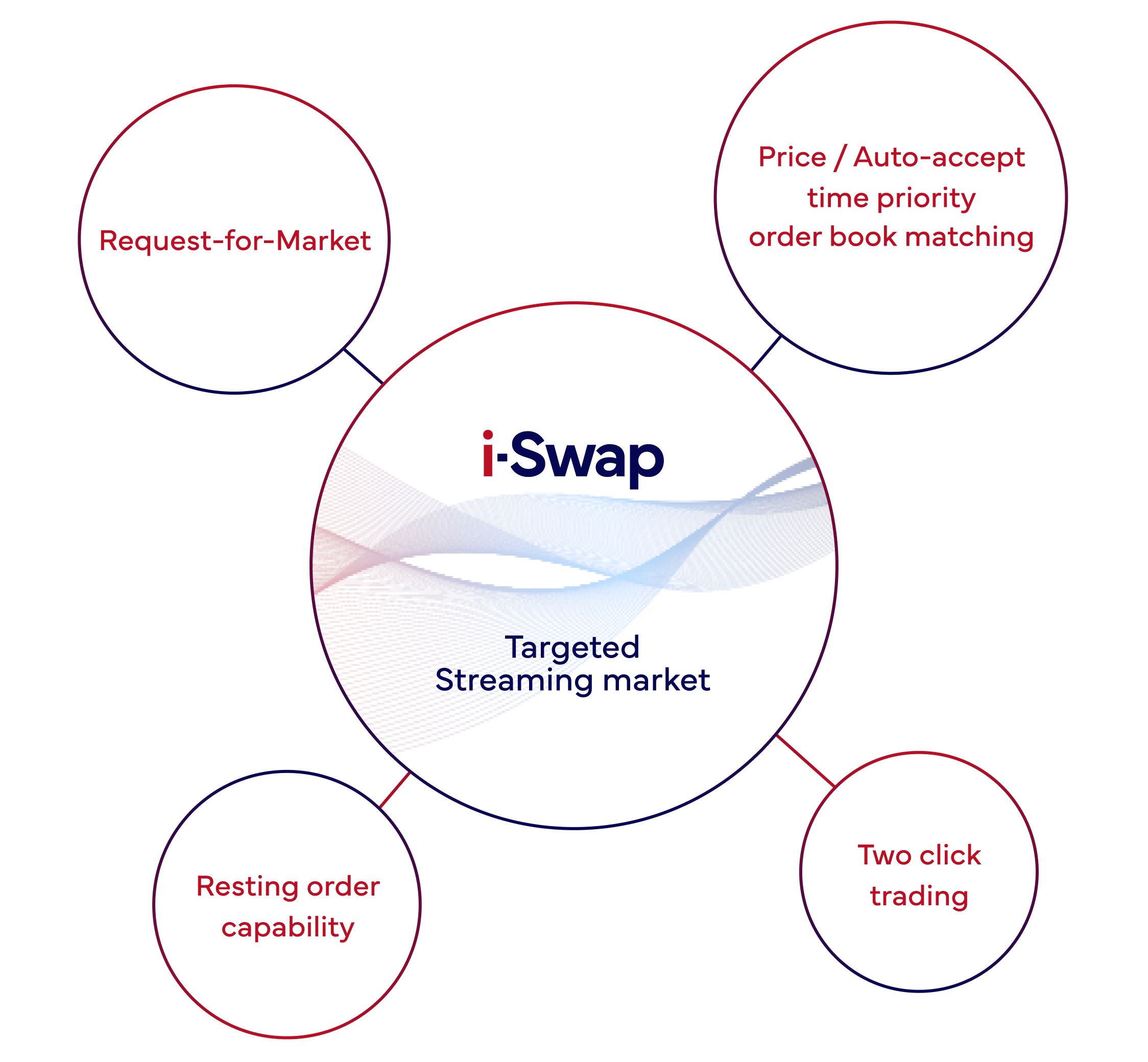 Request-for-Market

Price / Auto-accept time priority order book matching

i-Swap

Targeted Streaming market

Resting order capability

Two click trading